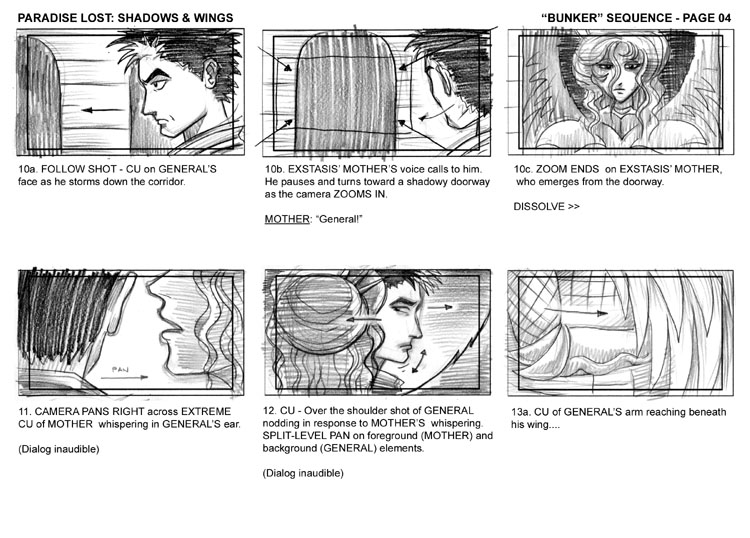 PARADISE LOST: SHADOWS & WINGS

"BUNKER" SEQUENCE - PAGE 04

10a. FOLLOW SHOT - CU on GENERAL'S face as he storms down the corridor.

10b. EXSTASIS' MOTHER'S voice calls to him. He pauses and turns toward a shadowy doorway as the camera ZOOMS IN.

MOTHER: "General!"

10c. ZOOM ENDS on EXSTASIS' MOTHER, who emerges from the doorway.

DISSOLVE >>

PAN

11. CAMERA PANS RIGHT across EXTREME CU of MOTHER whispering in GENERAL'S ear.

(Dialog inaudible)

12. CU - Over the shoulder shot of GENERAL nodding in response to MOTHER'S whispering. SPLIT-LEVEL PAN on foreground (MOTHER) and background (GENERAL) elements.

(Dialog inaudible)

13a. CU of GENERAL'S arm reaching beneath his wing....