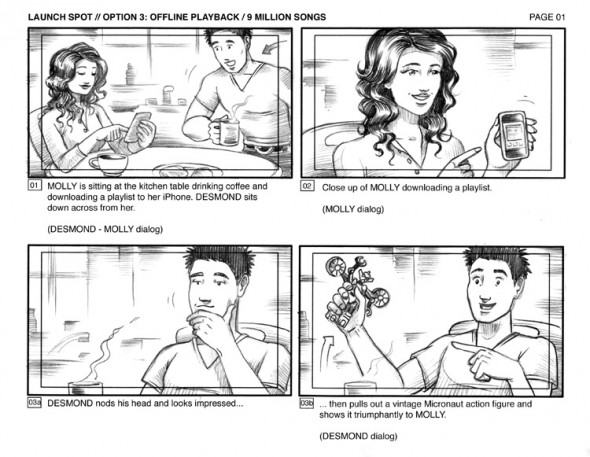 LAUNCH SPOT // OPTION 3: OFFLINE PLAYBACK / 9 MILLION SONGS

PAGE 01

01 MOLLY is sitting at the kitchen table drinking coffee and downloading a playlist to her iPhone. DESMOND sits down across from her.

(DESMOND - MOLLY dialog)

02 Close up of MOLLY downloading a playlist.

(MOLLY dialog)

03a DESMOND nods his head and looks impressed...

03b ... then pulls out a vintage Micronaut action figure and shows it triumphantly to MOLLY.

(DESMOND dialog)