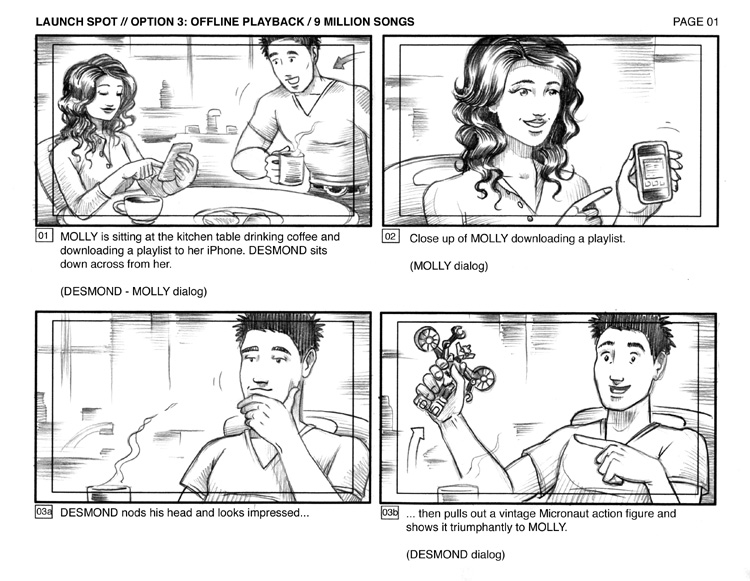 LAUNCH SPOT // OPTION 3: OFFLINE PLAYBACK / 9 MILLION SONGS

PAGE 01

01 MOLLY is sitting at the kitchen table drinking coffee and downloading a playlist to her iPhone. DESMOND sits down across from her.

(DESMOND - MOLLY dialog)

02 Close up of MOLLY downloading a playlist.

(MOLLY dialog)

03a DESMOND nods his head and looks impressed...

03b ... then pulls out a vintage Micronaut action figure and shows it triumphantly to MOLLY.

(DESMOND dialog)